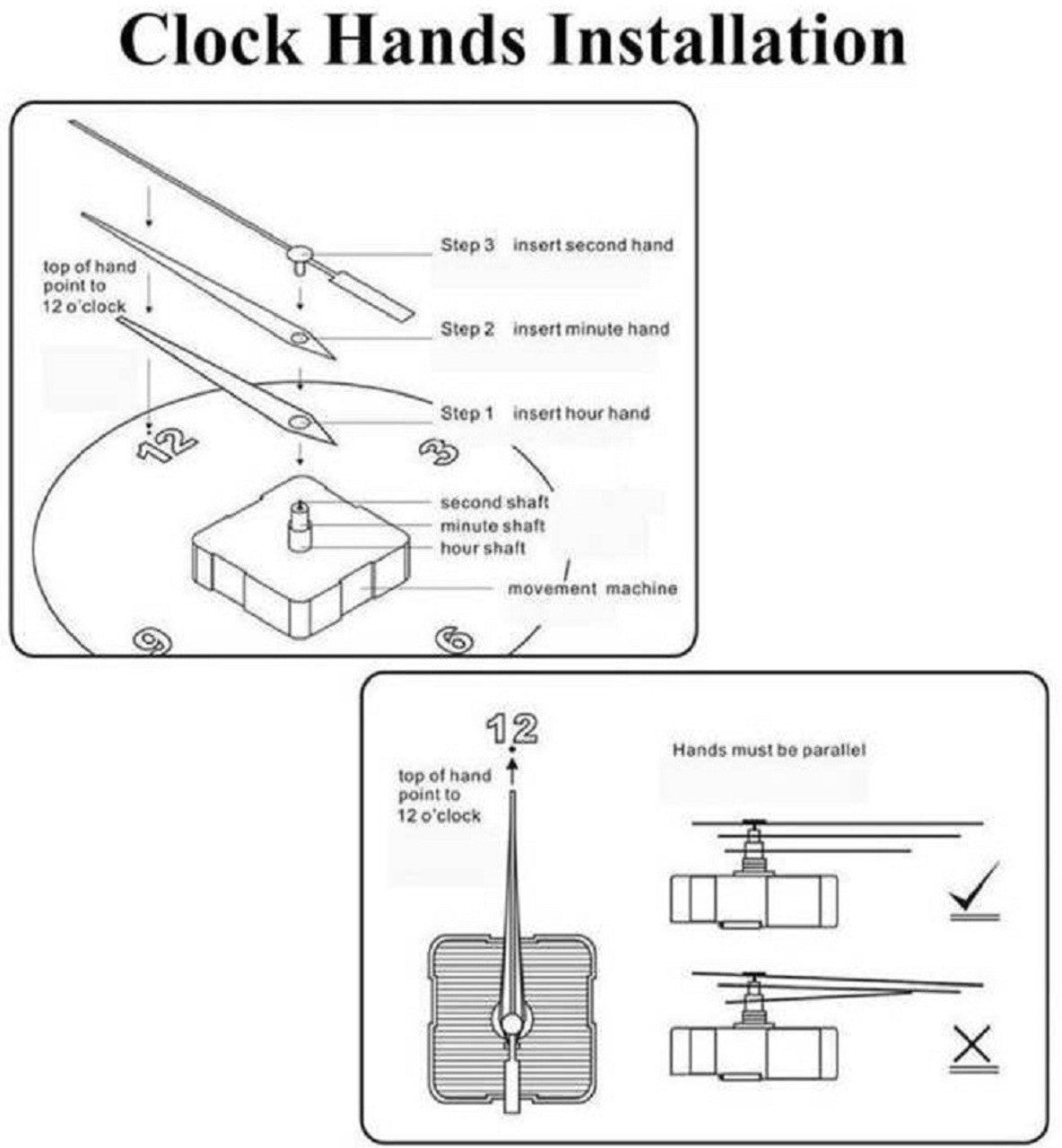 Clock Hands Installation

top of hand point to 12 o'clock

Step 3 insert second hand

Step 2 insert minute hand

Step 1 insert hour hand

12

3

second shaft

minute shaft

hour shaft

movement machine

9

6

12

top of hand point to 12 o'clock

Hands must be parallel